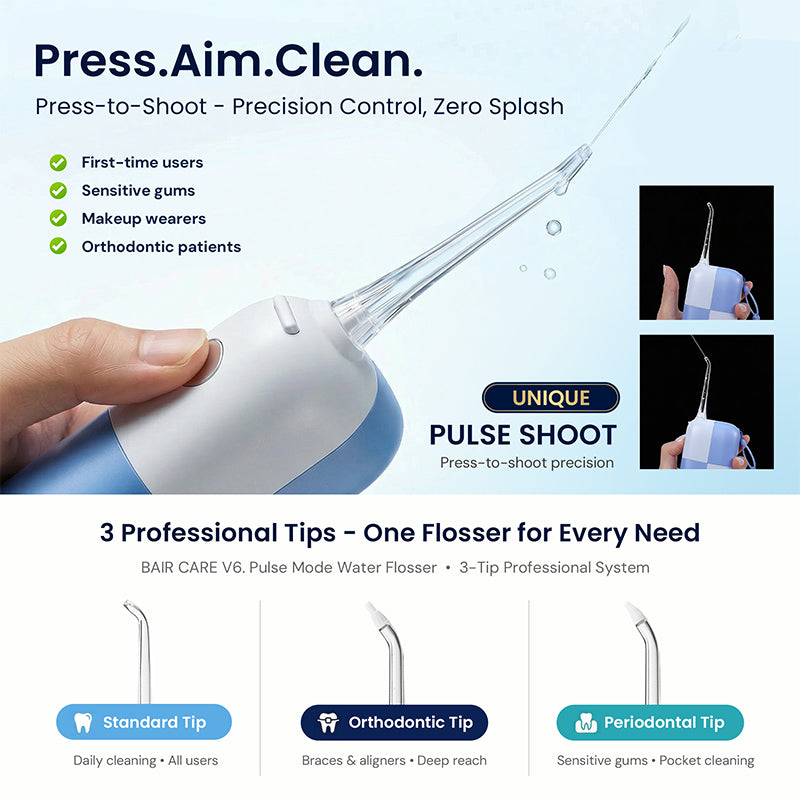 Press.Aim.Clean.
Press-to-Shoot - Precision Control, Zero Splash

First-time users
Sensitive gums
Makeup wearers
Orthodontic patients

UNIQUE
PULSE SHOOT
Press-to-shoot precision

3 Professional Tips - One Flosser for Every Need
BAIR CARE V6. Pulse Mode Water Flosser • 3-Tip Professional System

Standard Tip
Daily cleaning • All users

Orthodontic Tip
Braces & aligners • Deep reach

Periodontal Tip
Sensitive gums • Pocket cleaning